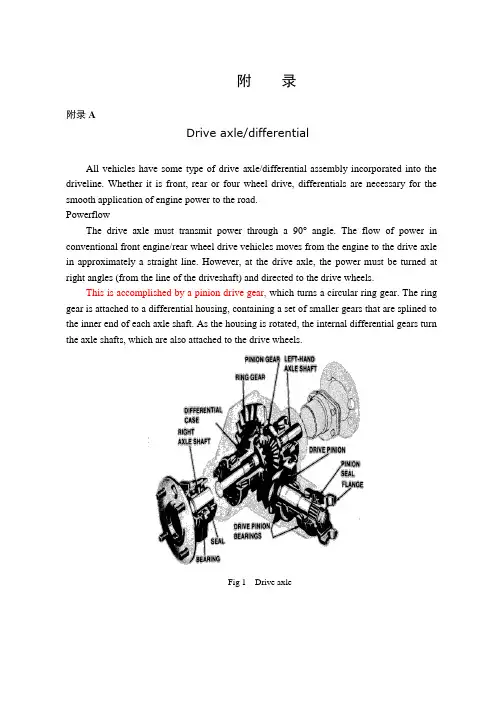 附　录

附录 A

Drive axle/differential

All vehicles have some type of drive axle/differential assembly incorporated into the driveline. Whether it is front, rear or four wheel drive, differentials are necessary for the smooth application of engine power to the road.

Powerflow

The drive axle must transmit power through a 90° angle. The flow of power in conventional front engine/rear wheel drive vehicles moves from the engine to the drive axle in approximately a straight line. However, at the drive axle, the power must be turned at right angles (from the line of the driveshaft) and directed to the drive wheels.

This is accomplished by a pinion drive gear, which turns a circular ring gear. The ring gear is attached to a differential housing, containing a set of smaller gears that are splined to the inner end of each axle shaft. As the housing is rotated, the internal differential gears turn the axle shafts, which are also attached to the drive wheels.

PINION GEAR
LEFT-HAND AXLE SHAFT
RING GEAR
DIFFERENTIAL CASE
RIGHT AXLE SHAFT
DRIVE PINION
PINION SEAL
FLANGE
DRIVE PINION BEARINGS
SEAL
BEARING

Fig 1　Drive axle