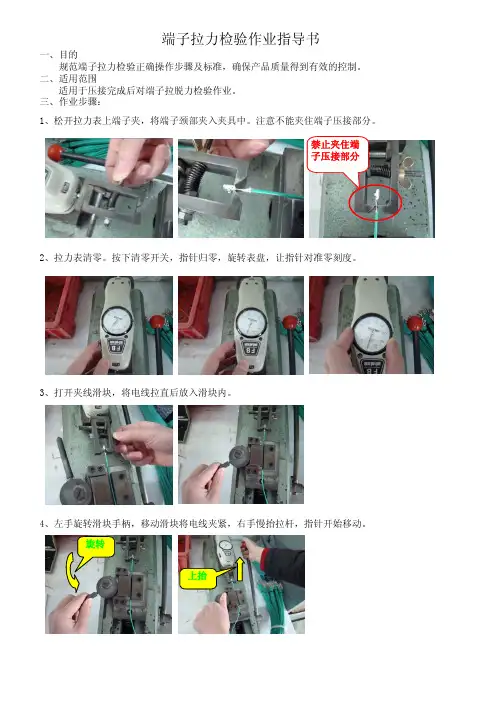 端子拉力检验作业指导书

一、目的

规范端子拉力检验正确操作步骤及标准，确保产品质量得到有效的控制。

二、适用范围

适用于压接完成后对端子拉脱力检验作业。

三、作业步骤：

1、松开拉力表上端子夹，将端子颈部夹入夹具中。注意不能夹住端子压接部分。

禁止夹住端子压接部分

2、拉力表清零。按下清零开关，指针归零，旋转表盘，让指针对准零刻度。

3、打开夹线滑块，将电线拉直后放入滑块内。

4、左手旋转滑块手柄，移动滑块将电线夹紧，右手慢抬拉杆，指针开始移动。

旋转

上抬