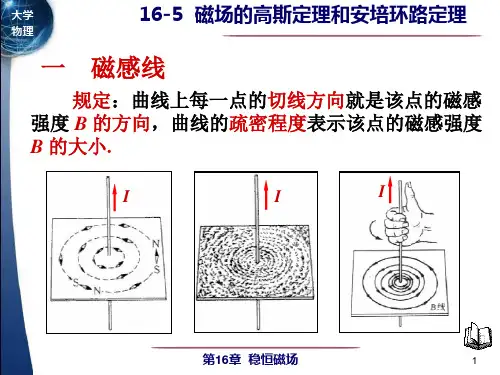 大学
物理

16-5 磁场的高斯定理和安培环路定理

一 磁感线

规定：曲线上每一点的切线方向就是该点的磁感强度 $B$ 的方向，曲线的疏密程度表示该点的磁感强度 $B$ 的大小.

$I$
N
S
S
N

$I$

$I$
B线

第16章 稳恒磁场

1