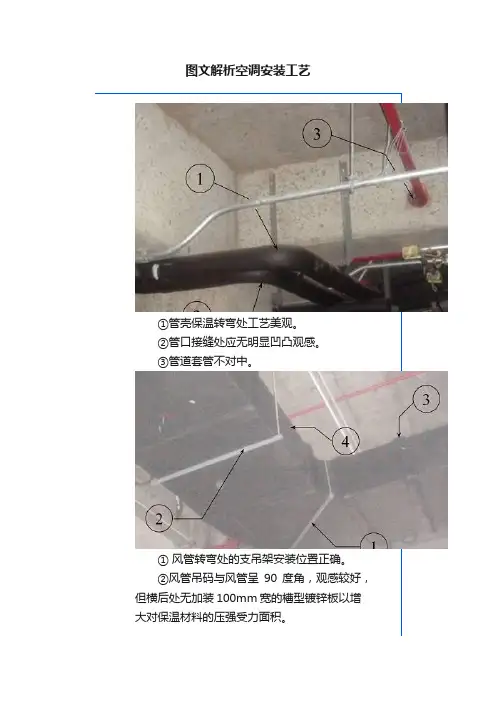 图文解析空调安装工艺

3

1

①管壳保温转弯处工艺美观。

②管口接缝处应无明显凹凸观感。

③管道套管不对中。

3

4

2

1

① 风管转弯处的支吊架安装位置正确。

②风管吊码与风管呈 90 度角，观感较好，但横后处无加装 100mm 宽的槽型镀锌板以增大对保温材料的压强受力面积。