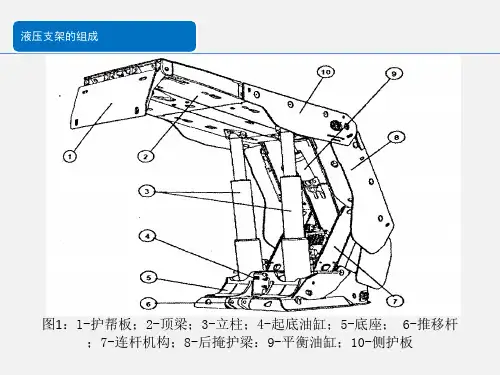 液压支架的组成

10

9

8

1

2

3

4

5

6

7

图1：1-护帮板；2-顶梁；3-立柱；4-起底油缸；5-底座； 6-推移杆；7-连杆机构；8-后掩护梁；9-平衡油缸；10-侧护板