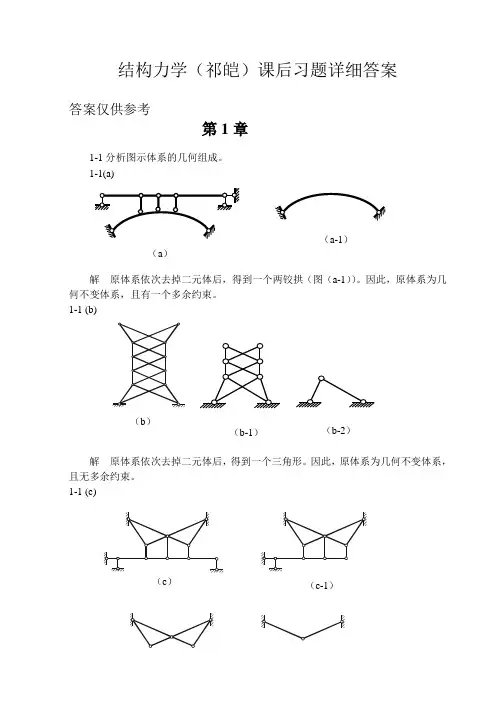 结构力学（祁皑）课后习题详细答案

答案仅供参考

第 1 章

1-1 分析图示体系的几何组成。

1-1(a)

（a）

（a-1）

解　原体系依次去掉二元体后，得到一个两铰拱（图（a-1））。因此，原体系为几何不变体系，且有一个多余约束。

1-1 (b)

（b）

（b-1）

（b-2）

解　原体系依次去掉二元体后，得到一个三角形。因此，原体系为几何不变体系，且无多余约束。

1-1 (c)

（c）

（c-1）