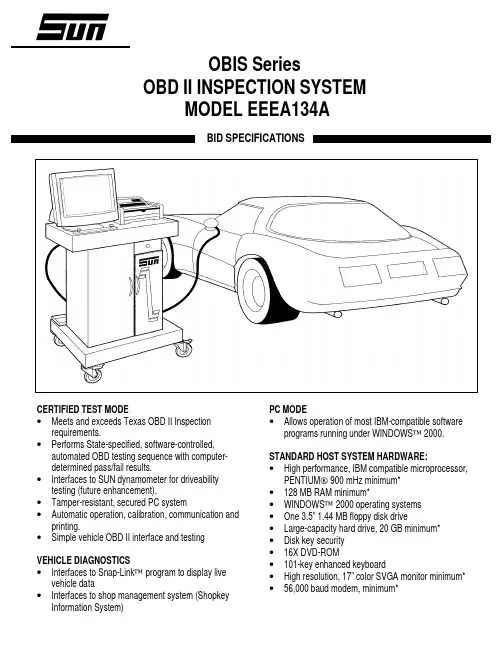 SUN

OBIS Series
OBD II INSPECTION SYSTEM
MODEL EEEA134A

BID SPECIFICATIONS

SUN

CERTIFIED TEST MODE
• Meets and exceeds Texas OBD II Inspection requirements.
• Performs State-specified, software-controlled, automated OBD testing sequence with computer-determined pass/fail results.
• Interfaces to SUN dynamometer for driveability testing (future enhancement).
• Tamper-resistant, secured PC system
• Automatic operation, calibration, communication and printing.
• Simple vehicle OBD II interface and testing

VEHICLE DIAGNOSTICS
• Interfaces to Snap-Link™ program to display live vehicle data
• Interfaces to shop management system (Shopkey Information System)

PC MODE
• Allows operation of most IBM-compatible software programs running under WINDOWS™ 2000.

STANDARD HOST SYSTEM HARDWARE:
• High performance, IBM compatible microprocessor, PENTIUM® 900 mHz minimum*
• 128 MB RAM minimum*
• WINDOWS™ 2000 operating systems
• One 3.5" 1.44 MB floppy disk drive
• Large-capacity hard drive, 20 GB minimum*
• Disk key security
• 16X DVD-ROM
• 101-key enhanced keyboard
• High resolution, 17" color SVGA monitor minimum*
• 56,000 baud modem, minimum*