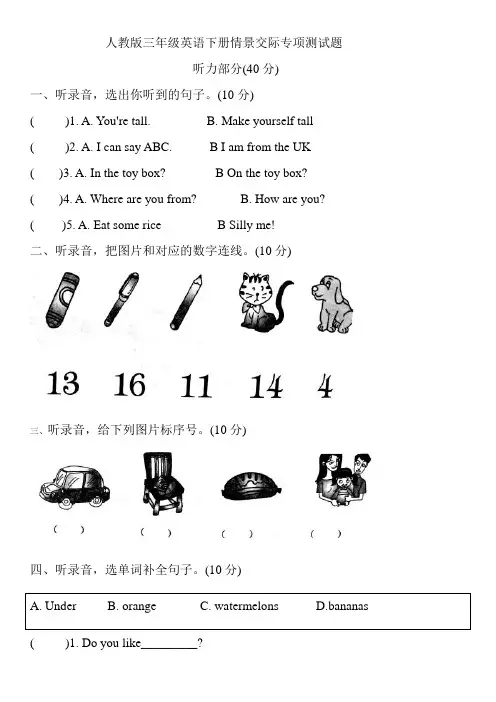 人教版三年级英语下册情景交际专项测试题

听力部分(40 分)

一、听录音，选出你听到的句子。(10 分)

(　　)1. A. You're tall.　　B. Make yourself tall

(　　)2. A. I can say ABC.　　B I am from the UK

(　　)3. A. In the toy box?　　B On the toy box?

(　　)4. A. Where are you from?　　B. How are you?

(　　)5. A. Eat some rice　　B Silly me!

二、听录音，把图片和对应的数字连线。(10 分)

13　16　11　14　4

三、听录音，给下列图片标序号。(10 分)

(　　)　(　　)　(　　)　(　　)

四、听录音，选单词补全句子。(10 分)

A. Under　　B. orange　　C. watermelons　　D.bananas

(　　)1. Do you like_________?