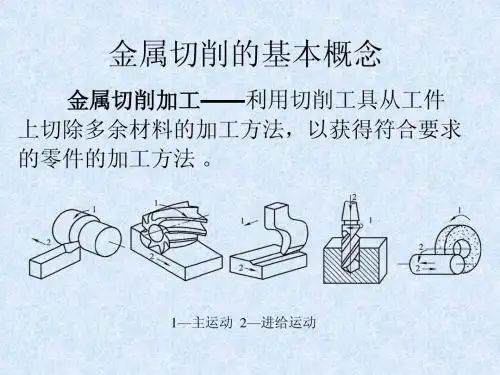 金属切削的基本概念

金属切削加工——利用切削工具从工件上切除多余材料的加工方法，以获得符合要求的零件的加工方法 。

1
2
1
2
1
2
2
1
1
2
2

1—主运动 2—进给运动