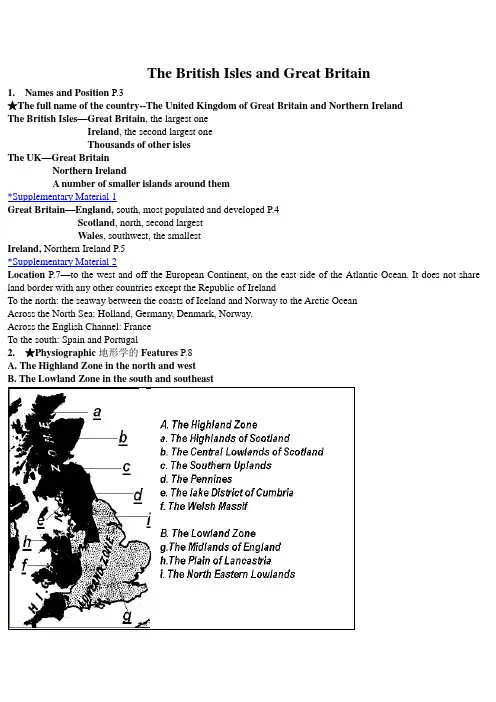 The British Isles and Great Britain

1. Names and Position P.3

★The full name of the country--The United Kingdom of Great Britain and Northern Ireland

The British Isles—Great Britain, the largest one
Ireland, the second largest one
Thousands of other isles

The UK—Great Britain
Northern Ireland
A number of smaller islands around them

*Supplementary Material 1

Great Britain—England, south, most populated and developed P.4
Scotland, north, second largest
Wales, southwest, the smallest

Ireland, Northern Ireland P.5

*Supplementary Material 2

Location P.7—to the west and off the European Continent, on the east side of the Atlantic Ocean. It does not share land border with any other countries except the Republic of Ireland

To the north: the seaway between the coasts of Iceland and Norway to the Arctic Ocean

Across the North Sea: Holland, Germany, Denmark, Norway.

Across the English Channel: France

To the south: Spain and Portugal

2. ★Physiographic 地形学的 Features P.8

A. The Highland Zone in the north and west

B. The Lowland Zone in the south and southeast

a
b
c
d
e
i
h
f
g
HIGHLAND ZONE
LOWLAND ZONE

A. The Highland Zone
a. The Highlands of Scotland
b. The Central Lowlands of Scotland
c. The Southern Uplands
d. The Pennines
e. The lake District of Cumbria
f. The Welsh Massif

B. The Lowland Zone
g.The Midlands of England
h.The Plain of Lancastria
i. The North Eastern Lowlands