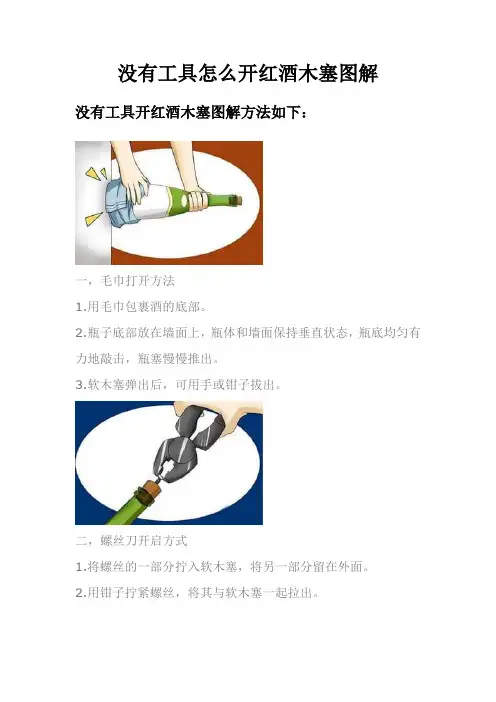 没有工具怎么开红酒木塞图解

没有工具开红酒木塞图解方法如下：

一，毛巾打开方法

1.用毛巾包裹酒的底部。

2.瓶子底部放在墙面上，瓶体和墙面保持垂直状态，瓶底均匀有力地敲击，瓶塞慢慢推出。

3.软木塞弹出后，可用手或钳子拔出。

二，螺丝刀开启方式

1.将螺丝的一部分拧入软木塞，将另一部分留在外面。

2.用钳子拧紧螺丝，将其与软木塞一起拉出。