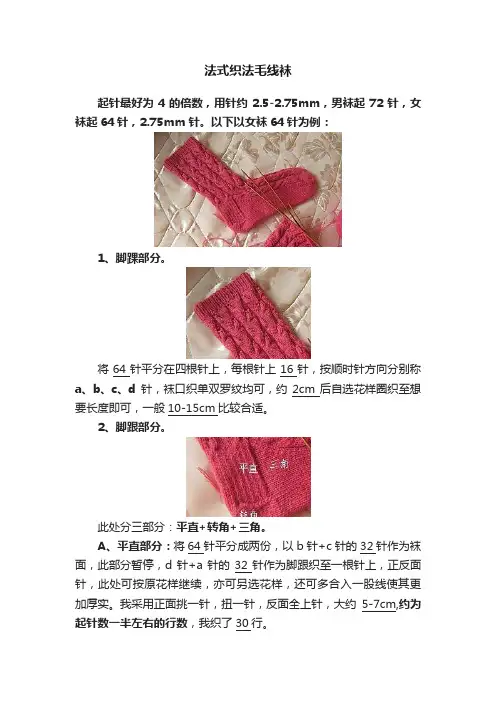 法式织法毛线袜

起针最好为 4 的倍数，用针约 2.5-2.75mm，男袜起 72 针，女袜起 64 针，2.75mm 针。以下以女袜 64 针为例：

1、脚踝部分。

将 64 针平分在四根针上，每根针上 16 针，按顺时针方向分别称 a、b、c、d 针，袜口织单双罗纹均可，约 2cm 后自选花样圈织至想要长度即可，一般 10-15cm 比较合适。

2、脚跟部分。

平直
三角
转角

此处分三部分：平直+转角+三角。

A、平直部分：将 64 针平分成两份，以 b 针+c 针的 32 针作为袜面，此部分暂停，d 针+a 针的 32 针作为脚跟织至一根针上，正反面针，此处可按原花样继续，亦可另选花样，还可多合入一股线使其更加厚实。我采用正面挑一针，扭一针，反面全上针，大约 5-7cm,约为起针数一半左右的行数，我织了 30 行。