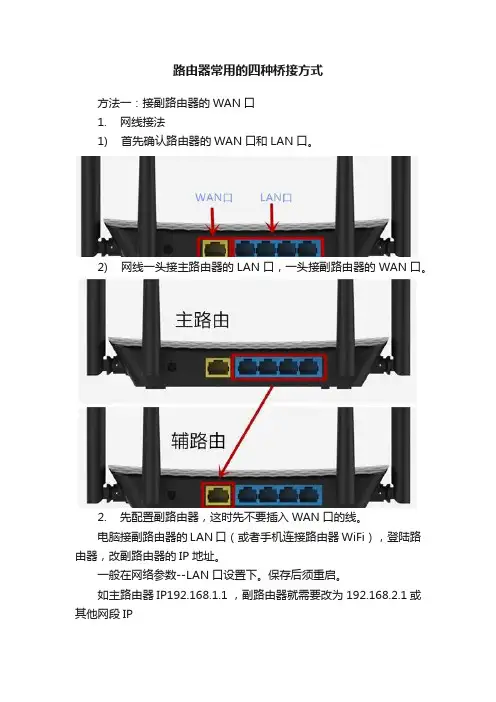 路由器常用的四种桥接方式

方法一：接副路由器的 WAN 口

1. 网线接法

1) 首先确认路由器的 WAN 口和 LAN 口。

WAN口 LAN口

2) 网线一头接主路由器的 LAN 口，一头接副路由器的 WAN 口。

主路由

辅路由

2. 先配置副路由器，这时先不要插入 WAN 口的线。

电脑接副路由器的 LAN 口（或者手机连接路由器 WiFi），登陆路由器，改副路由器的 IP 地址。

一般在网络参数--LAN 口设置下。保存后须重启。

如主路由器 IP192.168.1.1 ，副路由器就需要改为 192.168.2.1 或其他网段 IP