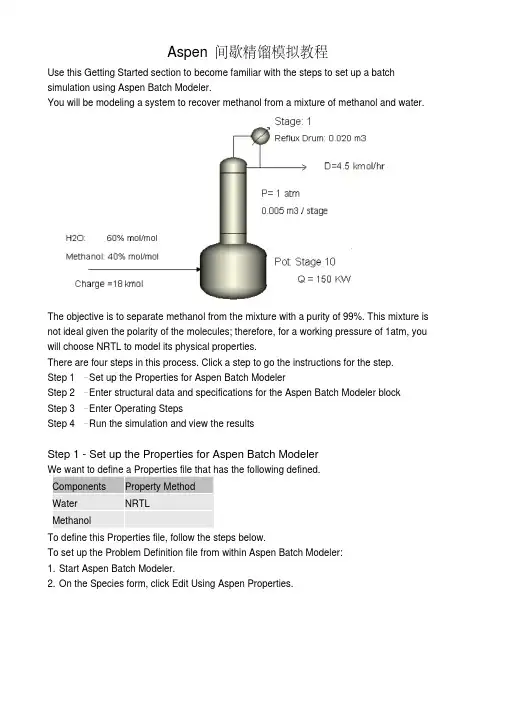 Aspen 间歇精馏模拟教程

Use this Getting Started section to become familiar with the steps to set up a batch simulation using Aspen Batch Modeler.

You will be modeling a system to recover methanol from a mixture of methanol and water.

Stage: 1

Reflux Drum: 0.020 m3

D=4.5 kmol/hr

P= 1 atm

0.005 m3 / stage

H2O: 60% mol/mol

Methanol: 40% mol/mol

Charge =18 kmol

Pot: Stage 10

Q = 150 KW

The objective is to separate methanol from the mixture with a purity of 99%. This mixture is not ideal given the polarity of the molecules; therefore, for a working pressure of 1atm, you will choose NRTL to model its physical properties.

There are four steps in this process. Click a step to go the instructions for the step.

Step 1 –Set up the Properties for Aspen Batch Modeler

Step 2 –Enter structural data and specifications for the Aspen Batch Modeler block

Step 3 –Enter Operating Steps

Step 4 –Run the simulation and view the results

Step 1 - Set up the Properties for Aspen Batch Modeler

We want to define a Properties file that has the following defined.

| Components | Property Method |
|---|---|
| Water | NRTL |
| Methanol | |

To define this Properties file, follow the steps below.

To set up the Problem Definition file from within Aspen Batch Modeler:

1. Start Aspen Batch Modeler.

2. On the Species form, click Edit Using Aspen Properties.