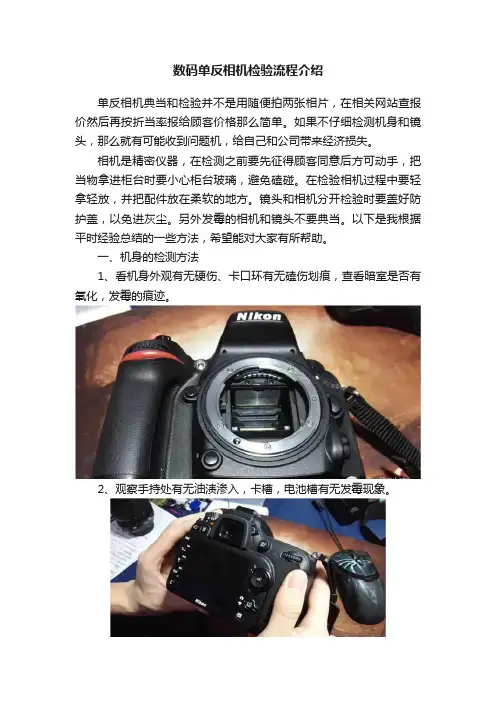 数码单反相机检验流程介绍

单反相机典当和检验并不是用随便拍两张相片，在相关网站查报价然后再按折当率报给顾客价格那么简单。如果不仔细检测机身和镜头，那么就有可能收到问题机，给自己和公司带来经济损失。

相机是精密仪器，在检测之前要先征得顾客同意后方可动手，把当物拿进柜台时要小心柜台玻璃，避免磕碰。在检验相机过程中要轻拿轻放，并把配件放在柔软的地方。镜头和相机分开检验时要盖好防护盖，以免进灰尘。另外发霉的相机和镜头不要典当。以下是我根据平时经验总结的一些方法，希望能对大家有所帮助。

一、机身的检测方法

1、看机身外观有无硬伤、卡口环有无磕伤划痕，查看暗室是否有氧化，发霉的痕迹。

Nikon

2、观察手持处有无油渍渗入，卡槽，电池槽有无发霉现象。

Nikon