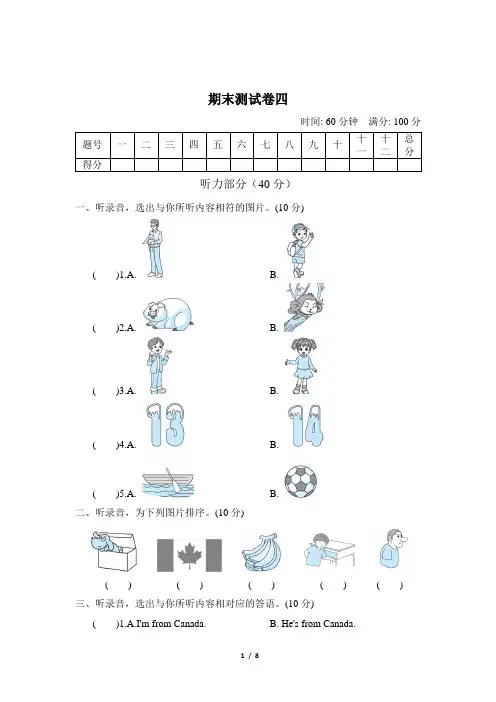 期末测试卷四

时间: 60 分钟　满分: 100 分

| 题号 | 一 | 二 | 三 | 四 | 五 | 六 | 七 | 八 | 九 | 十 | 十一 | 十二 | 总分 |
|---|---|---|---|---|---|---|---|---|---|---|---|---|---|
| 得分 | | | | | | | | | | | | | |

听力部分（40 分）

一、听录音，选出与你所听内容相符的图片。(10 分)

(　)1.A.　　B.

(　)2.A.　　B.

(　)3.A.　　B.

(　)4.A. 13　　B. 14

(　)5.A.　　B.

二、听录音，为下列图片排序。(10 分)

(　)　(　)　(　)　(　)　(　)

三、听录音，选出与你所听内容相对应的答语。(10 分)

(　)1.A.I'm from Canada.　　B. He's from Canada.

1 / 8