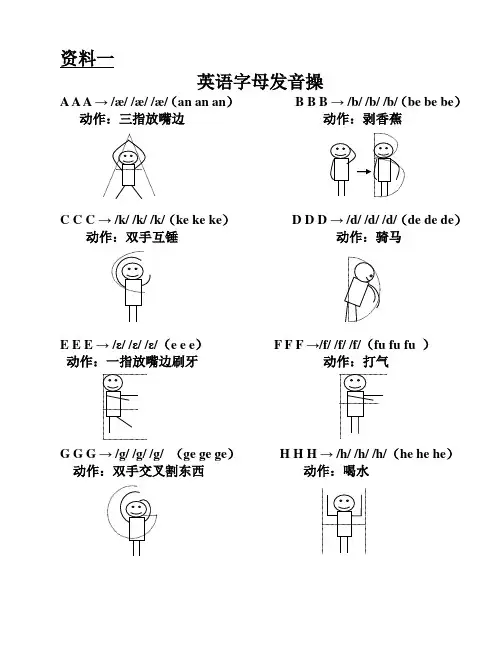 资料一

英语字母发音操

A A A → /æ/ /æ/ /æ/（an an an）
动作：三指放嘴边

B B B → /b/ /b/ /b/（be be be）
动作：剥香蕉

C C C → /k/ /k/ /k/（ke ke ke）
动作：双手互锤

D D D → /d/ /d/ /d/（de de de）
动作：骑马

E E E → /ɛ/ /ɛ/ /ɛ/（e e e）
动作：一指放嘴边刷牙

F F F →/f/ /f/ /f/（fu fu fu ）
动作：打气

G G G → /g/ /g/ /g/ （ge ge ge）
动作：双手交叉割东西

H H H → /h/ /h/ /h/（he he he）
动作：喝水