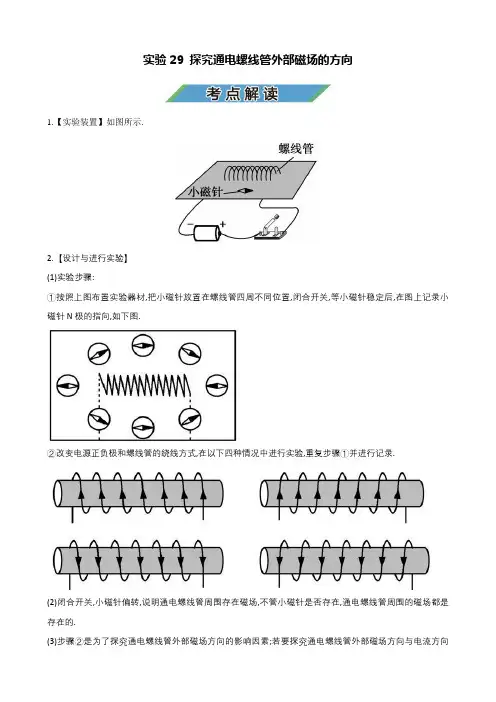 实验 29 探究通电螺线管外部磁场的方向

考点解读

1.【实验装置】如图所示.

螺线管

小磁针

−

+

2.【设计与进行实验】

(1)实验步骤:

①按照上图布置实验器材,把小磁针放置在螺线管四周不同位置,闭合开关,等小磁针稳定后,在图上记录小磁针 N 极的指向,如下图.

②改变电源正负极和螺线管的绕线方式,在以下四种情况中进行实验,重复步骤①并进行记录.

(2)闭合开关,小磁针偏转,说明通电螺线管周围存在磁场,不管小磁针是否存在,通电螺线管周围的磁场都是存在的.

(3)步骤②是为了探究通电螺线管外部磁场方向的影响因素;若要探究通电螺线管外部磁场方向与电流方向