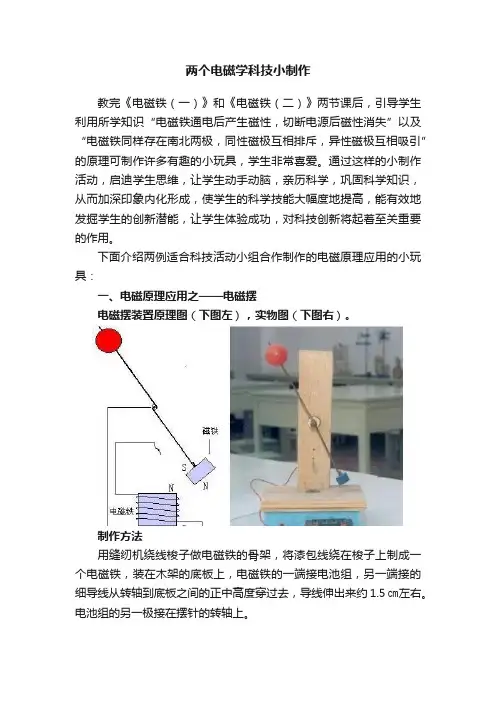 两个电磁学科技小制作

教完《电磁铁（一）》和《电磁铁（二）》两节课后，引导学生利用所学知识“电磁铁通电后产生磁性，切断电源后磁性消失”以及“电磁铁同样存在南北两极，同性磁极互相排斥，异性磁极互相吸引”的原理可制作许多有趣的小玩具，学生非常喜爱。通过这样的小制作活动，启迪学生思维，让学生动手动脑，亲历科学，巩固科学知识，从而加深印象内化形成，使学生的科学技能大幅度地提高，能有效地发掘学生的创新潜能，让学生体验成功，对科技创新将起着至关重要的作用。

下面介绍两例适合科技活动小组合作制作的电磁原理应用的小玩具：

一、电磁原理应用之——电磁摆

电磁摆装置原理图（下图左），实物图（下图右）。

磁铁
S
N
N
电磁铁

制作方法

用缝纫机绕线梭子做电磁铁的骨架，将漆包线绕在梭子上制成一个电磁铁，装在木架的底板上，电磁铁的一端接电池组，另一端接的细导线从转轴到底板之间的正中高度穿过去，导线伸出来约 1.5 ㎝左右。电池组的另一极接在摆针的转轴上。