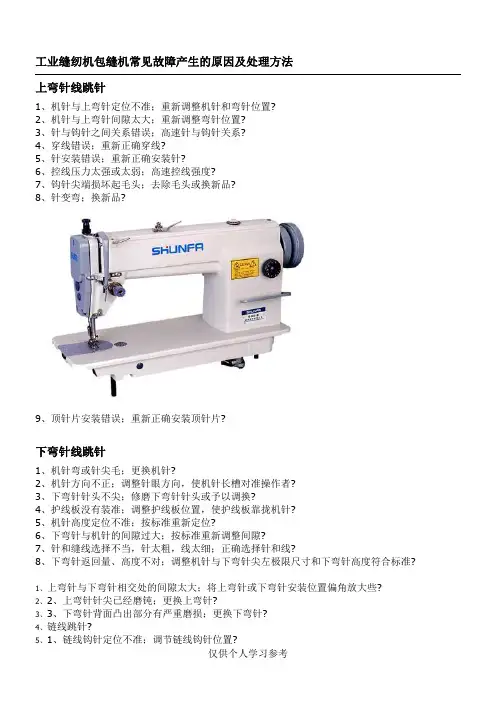 工业缝纫机包缝机常见故障产生的原因及处理方法

上弯针线跳针

1、机针与上弯针定位不准：重新调整机针和弯针位置?
2、机针与上弯针间隙太大：重新调整弯针位置?
3、针与钩针之间关系错误：高速针与钩针关系?
4、穿线错误：重新正确穿线?
5、针安装错误：重新正确安装针?
6、控线压力太强或太弱：高速控线强度?
7、钩针尖端损坏起毛头：去除毛头或换新品?
8、针变弯：换新品?

SHUNFA

9、顶针片安装错误：重新正确安装顶针片?

下弯针线跳针

1、机针弯或针尖毛：更换机针?
2、机针方向不正：调整针眼方向，使机针长槽对准操作者?
3、下弯针针头不尖：修磨下弯针针头或予以调换?
4、护线板没有装准：调整护线板位置，使护线板靠拢机针?
5、机针高度定位不准：按标准重新定位?
6、下弯针与机针的间隙过大：按标准重新调整间隙?
7、针和缝线选择不当，针太粗，线太细：正确选择针和线?
8、下弯针返回量、高度不对：调整机针与下弯针尖左极限尺寸和下弯针高度符合标准?

1、上弯针与下弯针相交处的间隙太大：将上弯针或下弯针安装位置偏角放大些?
2、2、上弯针针尖已经磨钝：更换上弯针?
3、3、下弯针背面凸出部分有严重磨损：更换下弯针?
4、链线跳针?
5、1、链线钩针定位不准：调节链线钩针位置?
仅供个人学习参考