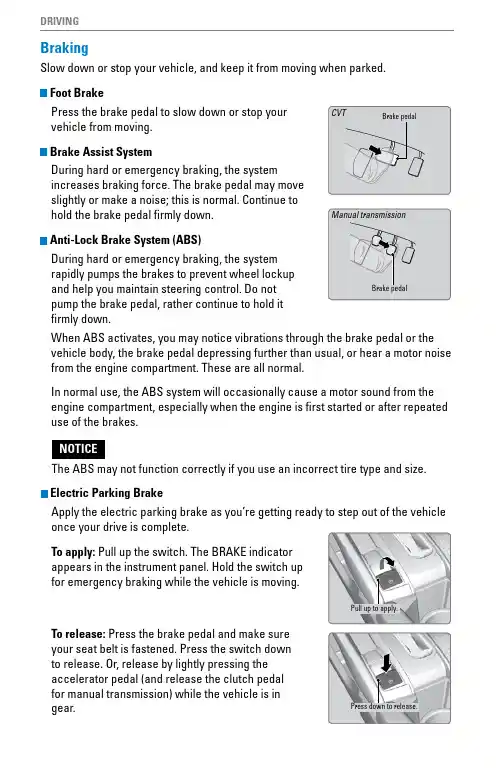 DRIVING

Braking

Slow down or stop your vehicle, and keep it from moving when parked.

Foot Brake

Press the brake pedal to slow down or stop your vehicle from moving.

CVT

Brake pedal

Brake Assist System

During hard or emergency braking, the system increases braking force. The brake pedal may move slightly or make a noise; this is normal. Continue to hold the brake pedal firmly down.

Manual transmission

Brake pedal

Anti-Lock Brake System (ABS)

During hard or emergency braking, the system rapidly pumps the brakes to prevent wheel lockup and help you maintain steering control. Do not pump the brake pedal, rather continue to hold it firmly down.

When ABS activates, you may notice vibrations through the brake pedal or the vehicle body, the brake pedal depressing further than usual, or hear a motor noise from the engine compartment. These are all normal.

In normal use, the ABS system will occasionally cause a motor sound from the engine compartment, especially when the engine is first started or after repeated use of the brakes.

NOTICE

The ABS may not function correctly if you use an incorrect tire type and size.

Electric Parking Brake

Apply the electric parking brake as you're getting ready to step out of the vehicle once your drive is complete.

To apply: Pull up the switch. The BRAKE indicator appears in the instrument panel. Hold the switch up for emergency braking while the vehicle is moving.

Pull up to apply.

To release: Press the brake pedal and make sure your seat belt is fastened. Press the switch down to release. Or, release by lightly pressing the accelerator pedal (and release the clutch pedal for manual transmission) while the vehicle is in gear.

Press down to release.