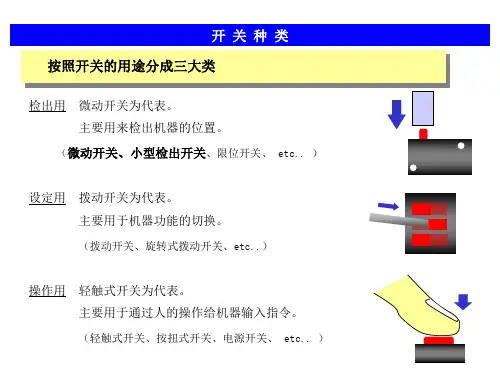 开 关 种 类

按照开关的用途分成三大类

检出用　微动开关为代表。
主要用来检出机器的位置。
（微动开关、小型检出开关、限位开关、 etc.. ）

设定用　拨动开关为代表。
主要用于机器功能的切换。
（拨动开关、旋转式拨动开关、etc..）

操作用　轻触式开关为代表。
主要用于通过人的操作给机器输入指令。
（轻触式开关、按扭式开关、电源开关、 etc.. ）