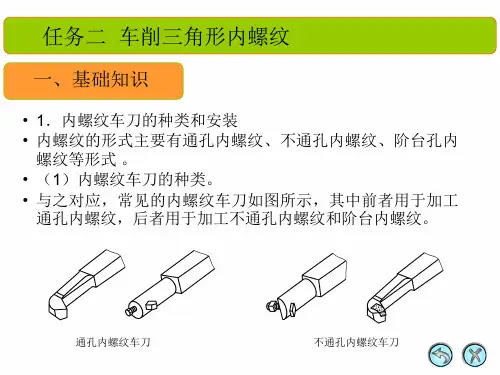 任务二 车削三角形内螺纹

一、基础知识

• 1．内螺纹车刀的种类和安装
• 内螺纹的形式主要有通孔内螺纹、不通孔内螺纹、阶台孔内螺纹等形式 。
• （1）内螺纹车刀的种类。
• 与之对应，常见的内螺纹车刀如图所示，其中前者用于加工通孔内螺纹，后者用于加工不通孔内螺纹和阶台内螺纹。

通孔内螺纹车刀

不通孔内螺纹车刀