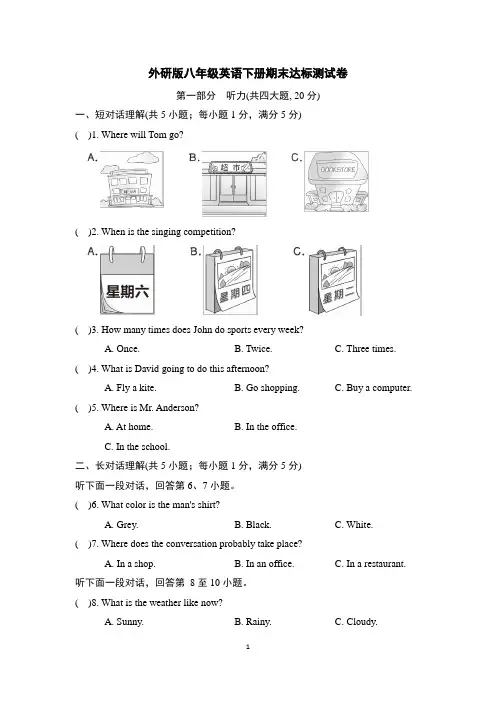 外研版八年级英语下册期末达标测试卷

第一部分　听力(共四大题, 20 分)

一、短对话理解(共 5 小题；每小题 1 分，满分 5 分)

(　)1. Where will Tom go?

A.　B. 超市　C. BOOKSTORE

(　)2. When is the singing competition?

A. 星期六　B. 星期四　C. 星期二

(　)3. How many times does John do sports every week?

A. Once.　B. Twice.　C. Three times.

(　)4. What is David going to do this afternoon?

A. Fly a kite.　B. Go shopping.　C. Buy a computer.

(　)5. Where is Mr. Anderson?

A. At home.　B. In the office.

C. In the school.

二、长对话理解(共 5 小题；每小题 1 分，满分 5 分)

听下面一段对话，回答第 6、7 小题。

(　)6. What color is the man's shirt?

A. Grey.　B. Black.　C. White.

(　)7. Where does the conversation probably take place?

A. In a shop.　B. In an office.　C. In a restaurant.

听下面一段对话，回答第 8 至 10 小题。

(　)8. What is the weather like now?

A. Sunny.　B. Rainy.　C. Cloudy.

1