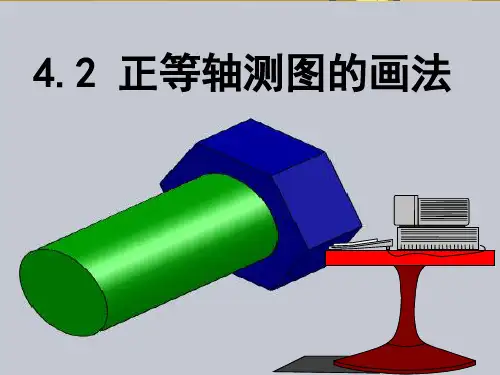 4.2 正等轴测图的画法