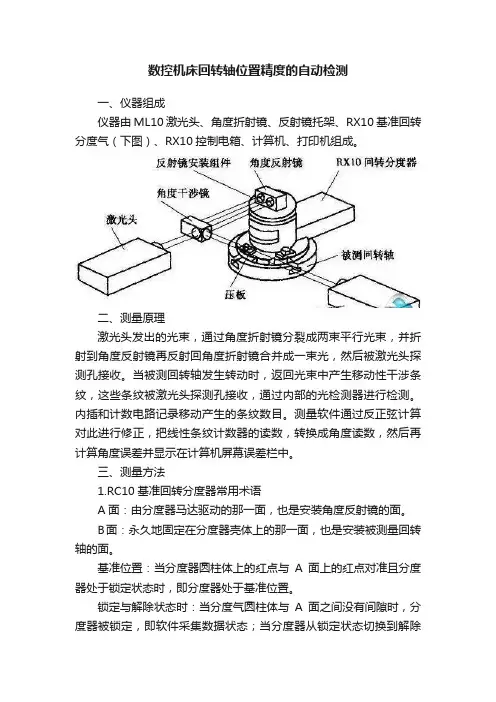 数控机床回转轴位置精度的自动检测

一、仪器组成

仪器由 ML10 激光头、角度折射镜、反射镜托架、RX10 基准回转分度气（下图）、RX10 控制电箱、计算机、打印机组成。

反射镜安装组件

角度反射镜

RX10 回转分度器

角度干涉镜

激光头

被测回转轴

压板

二、测量原理

激光头发出的光束，通过角度折射镜分裂成两束平行光束，并折射到角度反射镜再反射回角度折射镜合并成一束光，然后被激光头探测孔接收。当被测回转轴发生转动时，返回光束中产生移动性干涉条纹，这些条纹被激光头探测孔接收，通过内部的光检测器进行检测。内插和计数电路记录移动产生的条纹数目。测量软件通过反正弦计算对此进行修正，把线性条纹计数器的读数，转换成角度读数，然后再计算角度误差并显示在计算机屏幕误差栏中。

三、测量方法

1.RC10 基准回转分度器常用术语

A 面：由分度器马达驱动的那一面，也是安装角度反射镜的面。

B 面：永久地固定在分度器壳体上的那一面，也是安装被测量回转轴的面。

基准位置：当分度器圆柱体上的红点与 A 面上的红点对准且分度器处于锁定状态时，即分度器处于基准位置。

锁定与解除状态时：当分度气圆柱体与 A 面之间没有间隙时，分度器被锁定，即软件采集数据状态；当分度器从锁定状态切换到解除