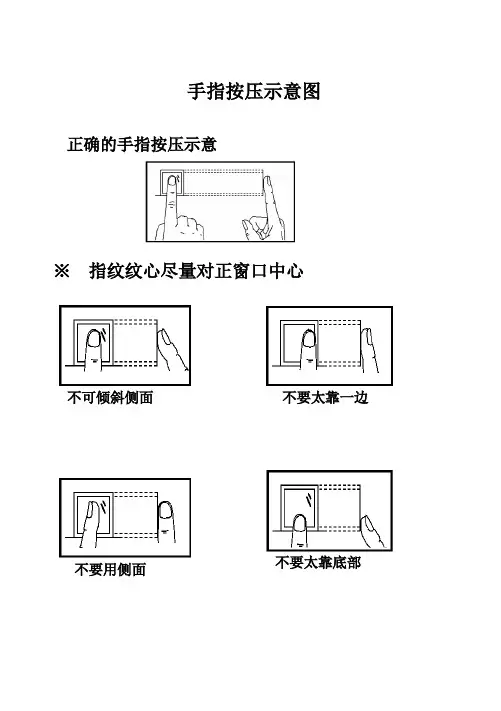 手指按压示意图

正确的手指按压示意

※ 指纹纹心尽量对正窗口中心

不可倾斜侧面

不要太靠一边

不要用侧面

不要太靠底部