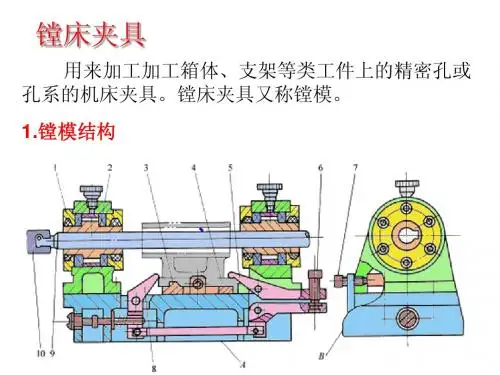 镗床夹具

用来加工加工箱体、支架等类工件上的精密孔或孔系的机床夹具。镗床夹具又称镗模。

1.镗模结构

1
2
3
4
5
6
7
10
9
8
A
B