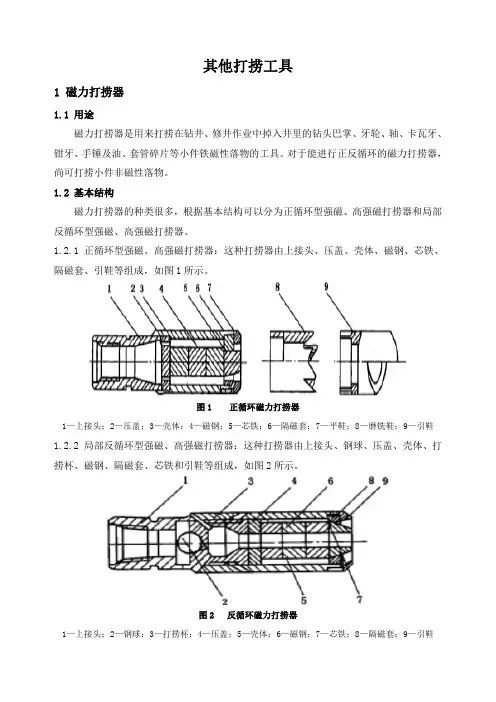 其他打捞工具

1 磁力打捞器

1.1 用途

磁力打捞器是用来打捞在钻井、修井作业中掉入井里的钻头巴掌、牙轮、轴、卡瓦牙、钳牙、手锤及油、套管碎片等小件铁磁性落物的工具。对于能进行正反循环的磁力打捞器，尚可打捞小件非磁性落物。

1.2 基本结构

磁力打捞器的种类很多，根据基本结构可以分为正循环型强磁、高强磁打捞器和局部反循环型强磁、高强磁打捞器。

1.2.1 正循环型强磁、高强磁打捞器：这种打捞器由上接头、压盖、壳体、磁钢、芯铁、隔磁套、引鞋等组成，如图1所示。

1 2 3 4 5 6 7 8 9

图1 正循环磁力打捞器

1—上接头；2—压盖；3—壳体；4—磁钢；5—芯铁；6—隔磁套；7—平鞋；8—磨铣鞋；9—引鞋

1.2.2 局部反循环型强磁、高强磁打捞器：这种打捞器由上接头、钢球、压盖、壳体、打捞杯、磁钢、隔磁套、芯铁和引鞋等组成，如图2所示。

1 3 4 6 8 9 2 5 7

图2 反循环磁力打捞器

1—上接头；2—钢球；3—打捞杯；4—压盖；5—壳体；6—磁钢；7—芯铁；8—隔磁套；9—引鞋