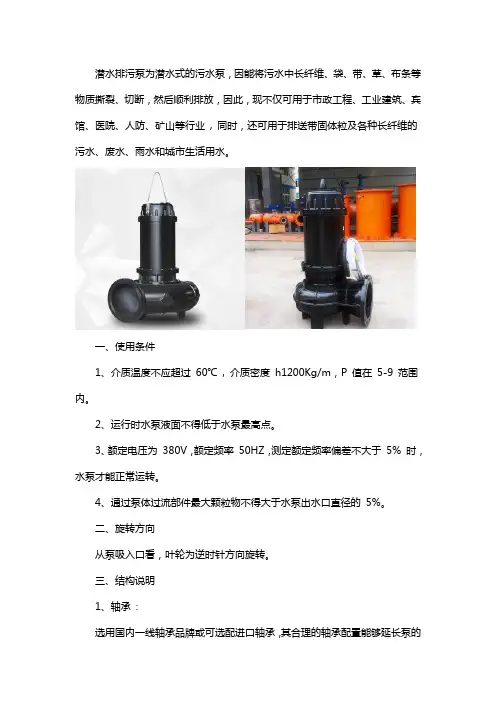 潜水排污泵为潜水式的污水泵，因能将污水中长纤维、袋、带、草、布条等物质撕裂、切断，然后顺利排放，因此，现不仅可用于市政工程、工业建筑、宾馆、医院、人防、矿山等行业，同时，还可用于排送带固体粒及各种长纤维的污水、废水、雨水和城市生活用水。

一、使用条件

1、介质温度不应超过 60℃，介质密度 h1200Kg/m，P 值在 5-9 范围内。

2、运行时水泵液面不得低于水泵最高点。

3、额定电压为 380V，额定频率 50HZ，测定额定频率偏差不大于 5% 时，水泵才能正常运转。

4、通过泵体过流部件最大颗粒物不得大于水泵出水口直径的 5%。

二、旋转方向

从泵吸入口看，叶轮为逆时针方向旋转。

三、结构说明

1、轴承：

选用国内一线轴承品牌或可选配进口轴承，其合理的轴承配置能够延长泵的