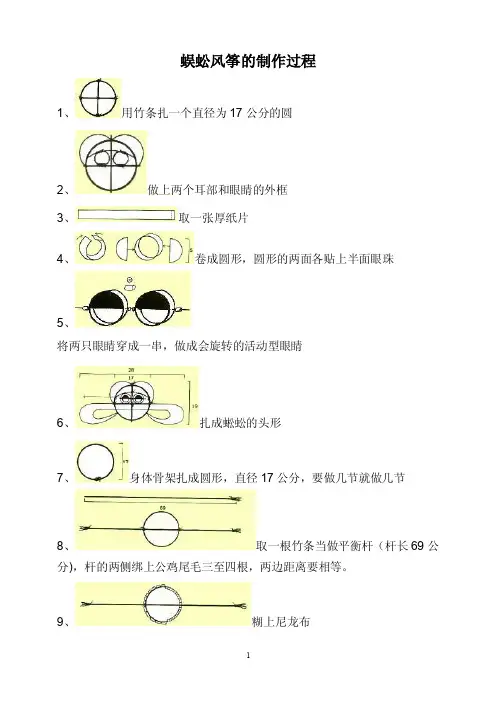 蜈蚣风筝的制作过程

1、用竹条扎一个直径为 17 公分的圆

2、做上两个耳部和眼睛的外框

3、取一张厚纸片

4、卷成圆形，圆形的两面各贴上半面眼珠

5、

将两只眼睛穿成一串，做成会旋转的活动型眼睛

28
17
19

6、扎成蜈蚣的头形

17

7、身体骨架扎成圆形，直径 17 公分，要做几节就做几节

69

8、取一根竹条当做平衡杆（杆长 69 公分），杆的两侧绑上公鸡尾毛三至四根，两边距离要相等。

9、糊上尼龙布

1