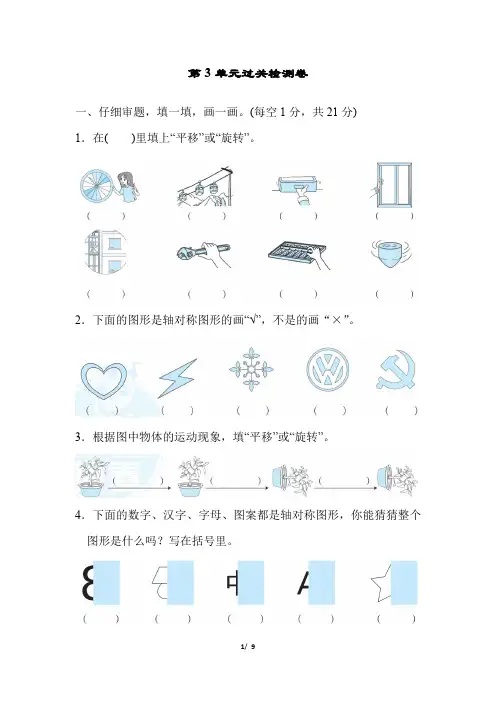 第 3 单元过关检测卷

一、仔细审题，填一填，画一画。(每空 1 分，共 21 分)

1．在(　　)里填上“平移”或“旋转”。

(　　)　(　　)　(　　)　(　　)

(　　)　(　　)　(　　)　(　　)

2．下面的图形是轴对称图形的画“√”，不是的画“×”。

(　　)　(　　)　(　　)　(　　)　(　　)

3．根据图中物体的运动现象，填“平移”或“旋转”。

(　　)　(　　)　(　　)

4．下面的数字、汉字、字母、图案都是轴对称图形，你能猜猜整个图形是什么吗？写在括号里。

(　　)　(　　)　(　　)　(　　)　(　　)

1/ 9