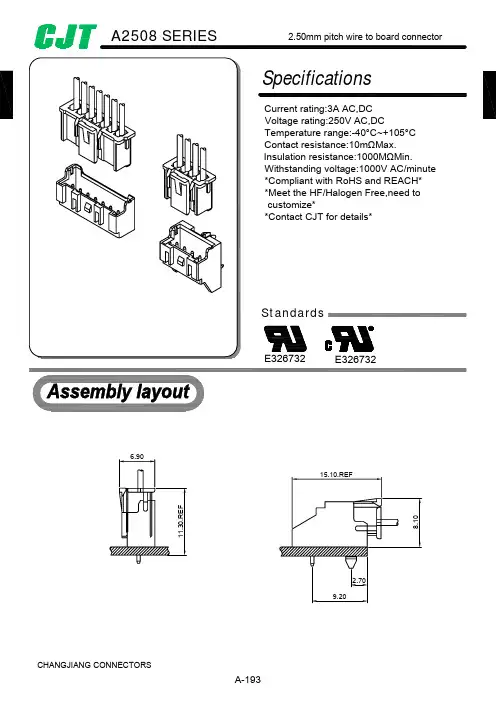 CJT A2508 SERIES 2.50mm pitch wire to board connector

Specifications

Current rating:3A AC,DC
Voltage rating:250V AC,DC
Temperature range:-40°C~+105°C
Contact resistance:10mΩMax.
Insulation resistance:1000MΩMin.
Withstanding voltage:1000V AC/minute
*Compliant with RoHS and REACH*
*Meet the HF/Halogen Free,need to customize*
*Contact CJT for details*

Standards

E326732 E326732

Assembly layout

6.90
11.30.REF
15.10.REF
8.10
2.70
9.20

CHANGJIANG CONNECTORS

A-193