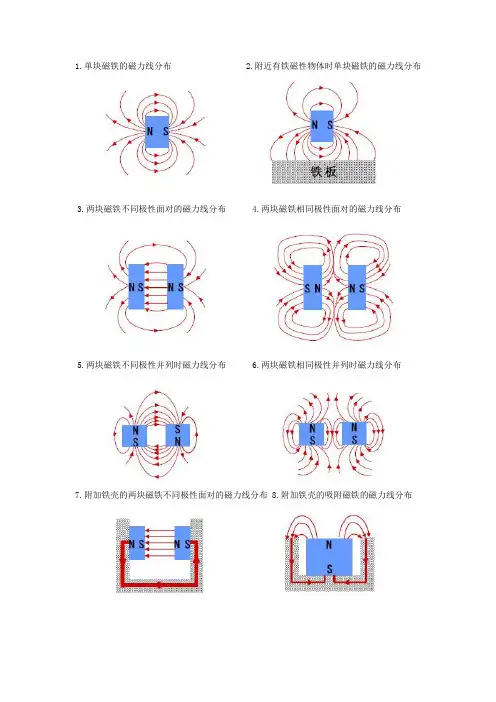 1. 单块磁铁的磁力线分布

N S

2. 附近有铁磁性物体时单块磁铁的磁力线分布

N S

铁板

3. 两块磁铁不同极性面对的磁力线分布

N S N S

4. 两块磁铁相同极性面对的磁力线分布

S N N S

5. 两块磁铁不同极性并列时磁力线分布

N S S N

6. 两块磁铁相同极性并列时磁力线分布

N S N S

7. 附加铁壳的两块磁铁不同极性面对的磁力线分布

N S N S

8. 附加铁壳的吸附磁铁的磁力线分布

N S