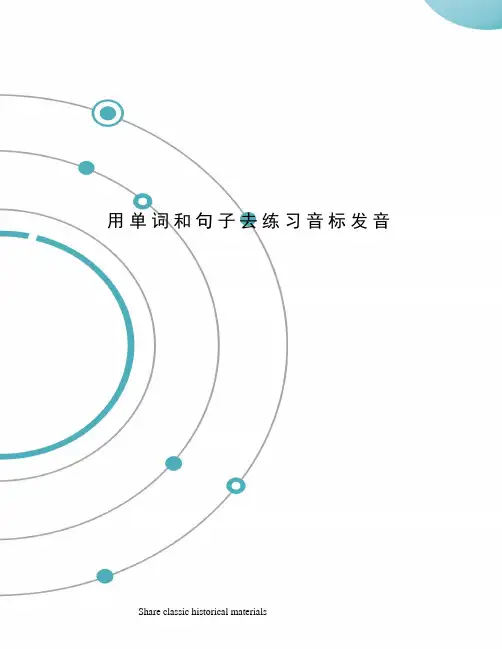 用单词和句子去练习音标发音

Share classic historical materials