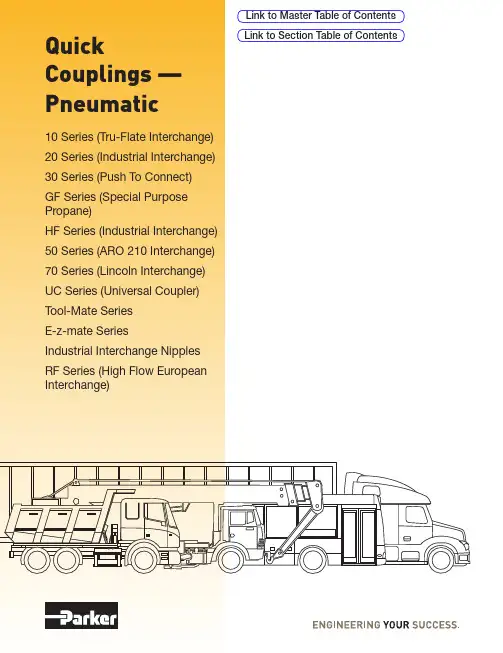 Link to Master Table of Contents

Link to Section Table of Contents

Quick Couplings — Pneumatic

10 Series (Tru-Flate Interchange)

20 Series (Industrial Interchange)

30 Series (Push To Connect)

GF Series (Special Purpose Propane)

HF Series (Industrial Interchange)

50 Series (ARO 210 Interchange)

70 Series (Lincoln Interchange)

UC Series (Universal Coupler)

Tool-Mate Series

E-z-mate Series

Industrial Interchange Nipples

RF Series (High Flow European Interchange)

Parker

ENGINEERING YOUR SUCCESS.