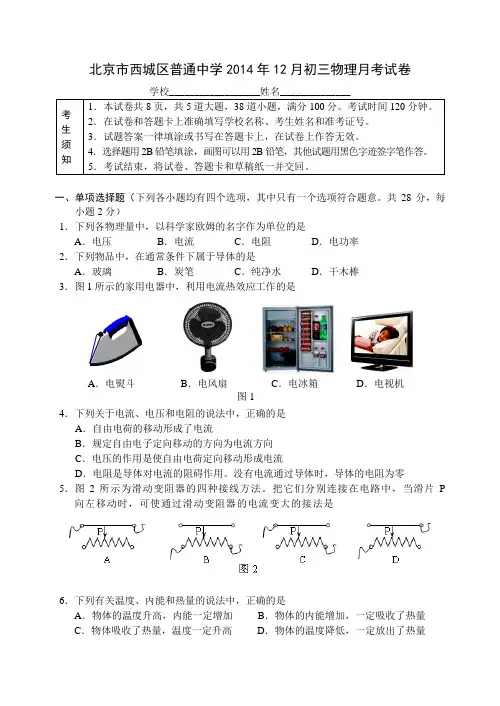 北京市西城区普通中学 2014 年 12 月初三物理月考试卷

学校________________姓名____________

| 考生须知 | 1．本试卷共 8 页，共 5 道大题，38 道小题，满分 100 分。考试时间 120 分钟。<br>2．在试卷和答题卡上准确填写学校名称、考生姓名和准考证号。<br>3．试题答案一律填涂或书写在答题卡上，在试卷上作答无效。<br>4．选择题用 2B 铅笔填涂，画图可以用 2B 铅笔，其他试题用黑色字迹签字笔作答。<br>5．考试结束，将试卷、答题卡和草稿纸一并交回。 |
|---|---|

一、单项选择题（下列各小题均有四个选项，其中只有一个选项符合题意。共 28 分，每小题 2 分）

1．下列各物理量中，以科学家欧姆的名字作为单位的是
A．电压　B．电流　C．电阻　D．电功率

2．下列物品中，在通常条件下属于导体的是
A．玻璃　B．炭笔　C．纯净水　D．干木棒

3．图 1 所示的家用电器中，利用电流热效应工作的是
A．电熨斗　B．电风扇　C．电冰箱　D．电视机
图 1

4．下列关于电流、电压和电阻的说法中，正确的是
A．自由电荷的移动形成了电流
B．规定自由电子定向移动的方向为电流方向
C．电压的作用是使自由电荷定向移动形成电流
D．电阻是导体对电流的阻碍作用。没有电流通过导体时，导体的电阻为零

5．图 2 所示为滑动变阻器的四种接线方法。把它们分别连接在电路中，当滑片 P 向左移动时，可使通过滑动变阻器的电流变大的接法是
P　P　P　P
A　B　C　D
图 2

6．下列有关温度、内能和热量的说法中，正确的是
A．物体的温度升高，内能一定增加　B．物体的内能增加，一定吸收了热量
C．物体吸收了热量，温度一定升高　D．物体的温度降低，一定放出了热量