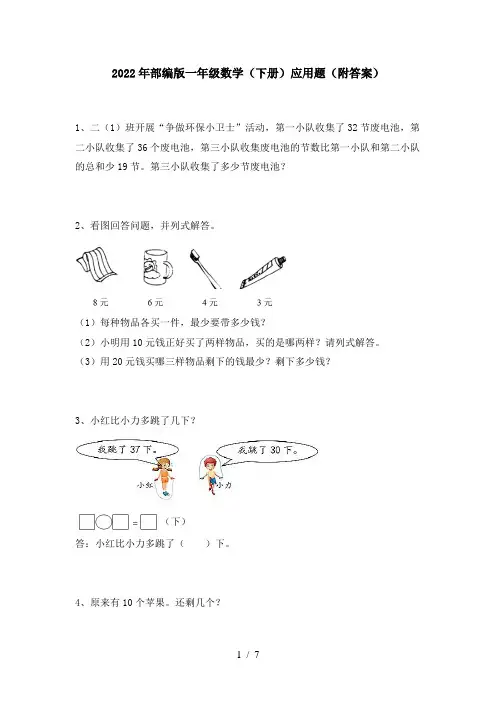 2022年部编版一年级数学（下册）应用题（附答案）

1、二（1）班开展“争做环保小卫士”活动，第一小队收集了32节废电池，第二小队收集了36个废电池，第三小队收集废电池的节数比第一小队和第二小队的总和少19节。第三小队收集了多少节废电池？

2、看图回答问题，并列式解答。

8元　6元　4元　3元

（1）每种物品各买一件，最少要带多少钱？

（2）小明用10元钱正好买了两样物品，买的是哪两样？请列式解答。

（3）用20元钱买哪三样物品剩下的钱最少？剩下多少钱？

3、小红比小力多跳了几下？

我跳了37下。　我跳了30下。

小红　小力

□○□=□（下）

答：小红比小力多跳了（　　）下。

4、原来有10个苹果。还剩几个？

1 / 7