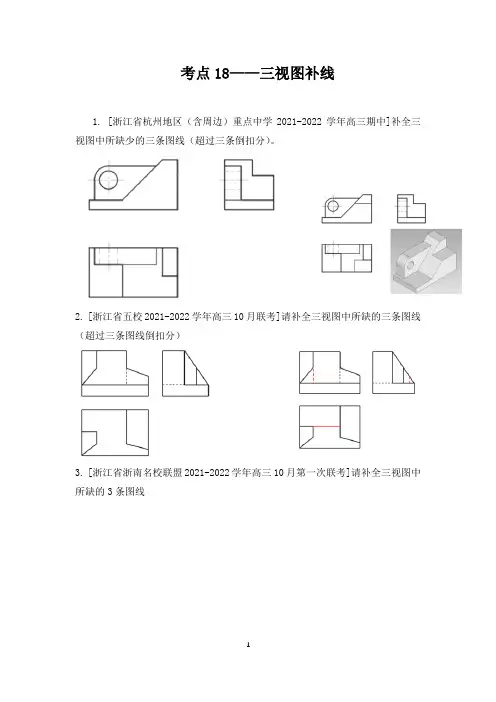 考点 18——三视图补线

1. [浙江省杭州地区（含周边）重点中学 2021-2022 学年高三期中]补全三视图中所缺少的三条图线（超过三条倒扣分）。

2. [浙江省五校 2021-2022 学年高三 10 月联考]请补全三视图中所缺的三条图线（超过三条图线倒扣分）

3. [浙江省浙南名校联盟 2021-2022 学年高三 10 月第一次联考]请补全三视图中所缺的 3 条图线

1