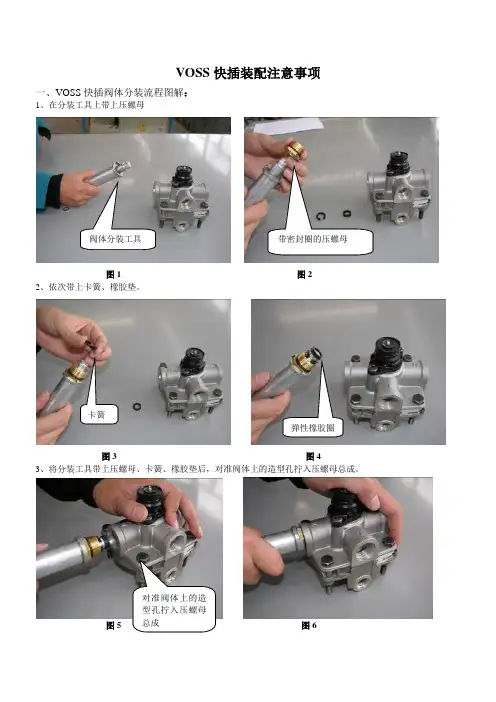 VOSS 快插装配注意事项

一、VOSS 快插阀体分装流程图解：

1、在分装工具上带上压螺母

阀体分装工具

带密封圈的压螺母

图 1

图 2

2、依次带上卡簧、橡胶垫。

卡簧

弹性橡胶圈

图 3

图 4

3、将分装工具带上压螺母、卡簧、橡胶垫后，对准阀体上的造型孔拧入压螺母总成。

对准阀体上的造型孔拧入压螺母总成

图 5

图 6