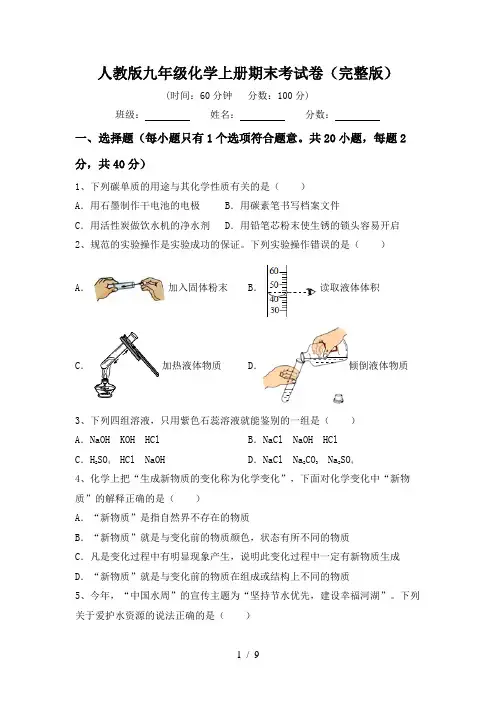 人教版九年级化学上册期末考试卷（完整版）

（时间：60 分钟　分数：100 分）

班级：________　姓名：________　分数：________

一、选择题（每小题只有 1 个选项符合题意。共 20 小题，每题 2 分，共 40 分）

1、下列碳单质的用途与其化学性质有关的是（　　）

A．用石墨制作干电池的电极　　B．用碳素笔书写档案文件

C．用活性炭做饮水机的净水剂　　D．用铅笔芯粉末使生锈的锁头容易开启

2、规范的实验操作是实验成功的保证。下列实验操作错误的是（　　）

A. 加入固体粉末　　B. 60 50 40 30 读取液体体积

C. 加热液体物质　　D. 倾倒液体物质

3、下列四组溶液，只用紫色石蕊溶液就能鉴别的一组是（　　）

A．NaOH　KOH　HCl　　B．NaCl　NaOH　HCl

C．$H_2SO_4$　HCl　NaOH　　D．NaCl　$Na_2CO_3$　$Na_2SO_4$

4、化学上把“生成新物质的变化称为化学变化”，下面对化学变化中“新物质”的解释正确的是（　　）

A．“新物质”是指自然界不存在的物质

B．“新物质”就是与变化前的物质颜色，状态有所不同的物质

C．凡是变化过程中有明显现象产生，说明此变化过程中一定有新物质生成

D．“新物质”就是与变化前的物质在组成或结构上不同的物质

5、今年，“中国水周”的宣传主题为“坚持节水优先，建设幸福河湖”。下列关于爱护水资源的说法正确的是（　　）

1 / 9