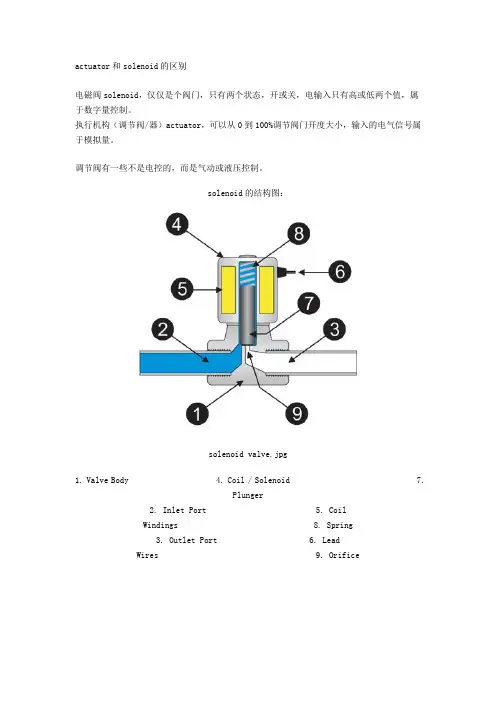 actuator 和 solenoid 的区别

电磁阀 solenoid，仅仅是个阀门，只有两个状态，开或关，电输入只有高或低两个值，属于数字量控制。
执行机构（调节阀/器）actuator，可以从 0 到 100%调节阀门开度大小，输入的电气信号属于模拟量。

调节阀有一些不是电控的，而是气动或液压控制。

solenoid 的结构图：

4
8
6
5
7
2
3
1
9

solenoid valve.jpg

1. Valve Body 4. Coil / Solenoid 7. Plunger
2. Inlet Port 5. Coil Windings 8. Spring
3. Outlet Port 6. Lead Wires 9. Orifice