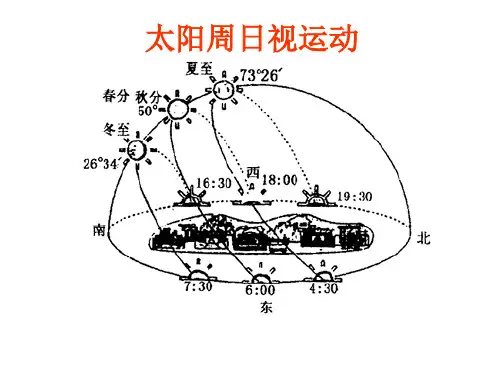 太阳周日视运动

夏至
73°26′
春分 秋分
50°
冬至
26°34′
西
16:30
18:00
19:30
南
北
7:30
6:00
4:30
东