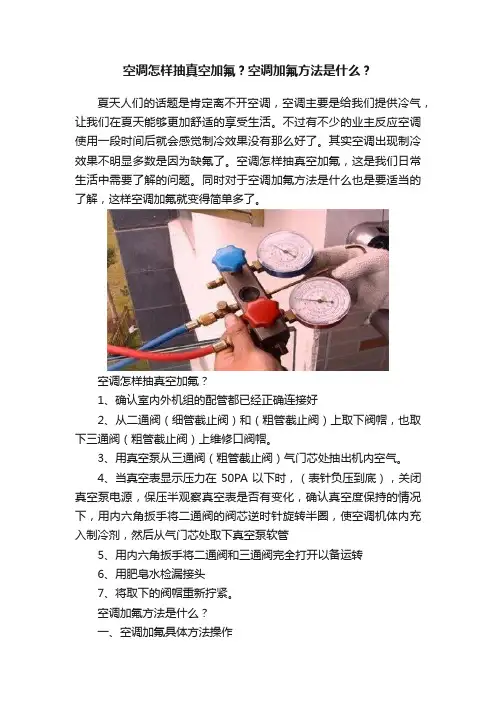 空调怎样抽真空加氟？空调加氟方法是什么？

夏天人们的话题是肯定离不开空调，空调主要是给我们提供冷气，让我们在夏天能够更加舒适的享受生活。不过有不少的业主反应空调使用一段时间后就会感觉制冷效果没有那么好了。其实空调出现制冷效果不明显多数是因为缺氟了。空调怎样抽真空加氟，这是我们日常生活中需要了解的问题。同时对于空调加氟方法是什么也是要适当的了解，这样空调加氟就变得简单多了。

空调怎样抽真空加氟？

1、确认室内外机组的配管都已经正确连接好

2、从二通阀（细管截止阀）和（粗管截止阀）上取下阀帽，也取下三通阀（粗管截止阀）上维修口阀帽。

3、用真空泵从三通阀（粗管截止阀）气门芯处抽出机内空气。

4、当真空表显示压力在 50PA 以下时，（表针负压到底），关闭真空泵电源，保压半观察真空表是否有变化，确认真空度保持的情况下，用内六角扳手将二通阀的阀芯逆时针旋转半圈，使空调机体内充入制冷剂，然后从气门芯处取下真空泵软管

5、用内六角扳手将二通阀和三通阀完全打开以备运转

6、用肥皂水检漏接头

7、将取下的阀帽重新拧紧。

空调加氟方法是什么？

一、空调加氟具体方法操作