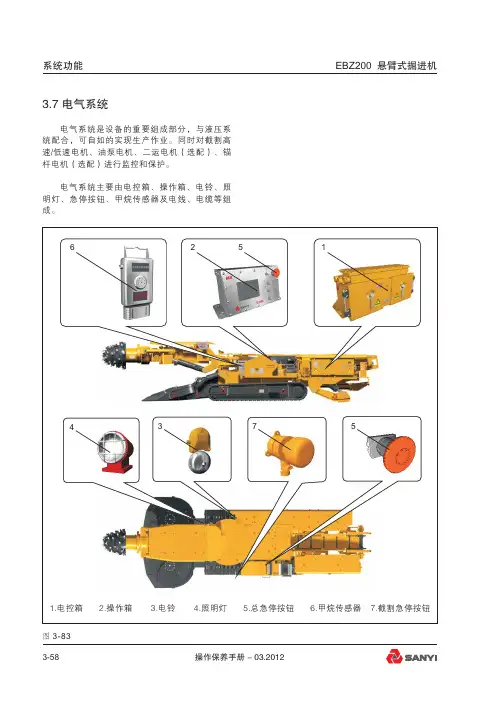 系统功能

EBZ200 悬臂式掘进机

3.7 电气系统

电气系统是设备的重要组成部分，与液压系统配合，可自如的实现生产作业。同时对截割高速/低速电机、油泵电机、二运电机（选配）、锚杆电机（选配）进行监控和保护。

电气系统主要由电控箱、操作箱、电铃、照明灯、急停按钮、甲烷传感器及电线、电缆等组成。

6

2

5

1

4

3

7

5

1.电控箱 2.操作箱 3.电铃 4.照明灯 5.总急停按钮 6.甲烷传感器 7.截割急停按钮

图 3-83

3-58

操作保养手册 – 03.2012

SANYI