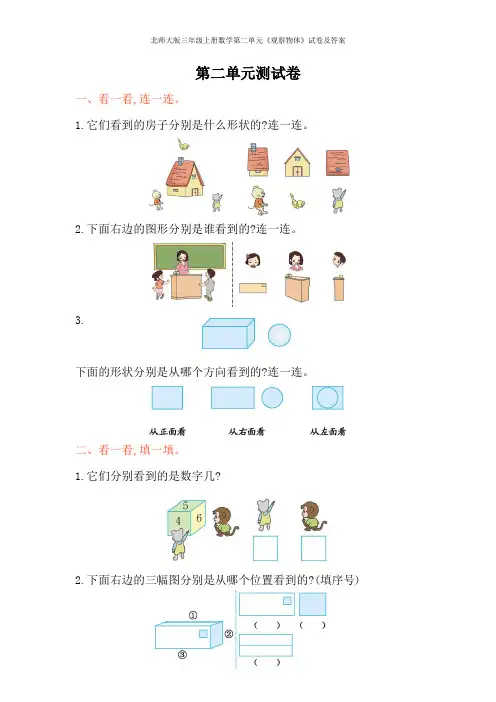 北师大版三年级上册数学第二单元《观察物体》试卷及答案

第二单元测试卷

一、看一看,连一连。

1.它们看到的房子分别是什么形状的?连一连。

2.下面右边的图形分别是谁看到的?连一连。

3.

下面的形状分别是从哪个方向看到的?连一连。

从正面看　从右面看　从左面看

二、看一看,填一填。

1.它们分别看到的是数字几?

5
4　6

2.下面右边的三幅图分别是从哪个位置看到的?(填序号)

①
②
③

(　)　(　)
(　)