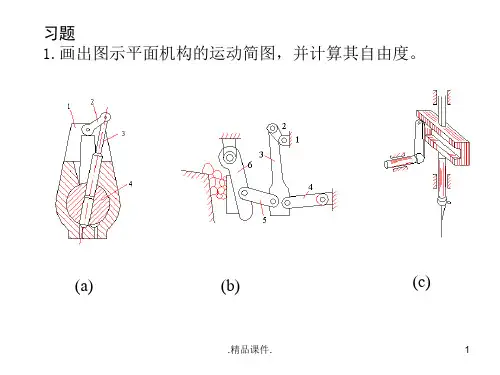 习题
1. 画出图示平面机构的运动简图，并计算其自由度。

1
2
3
4

2
1
3
6
4
5

(a)

(b)

(c)

.精品课件.

1