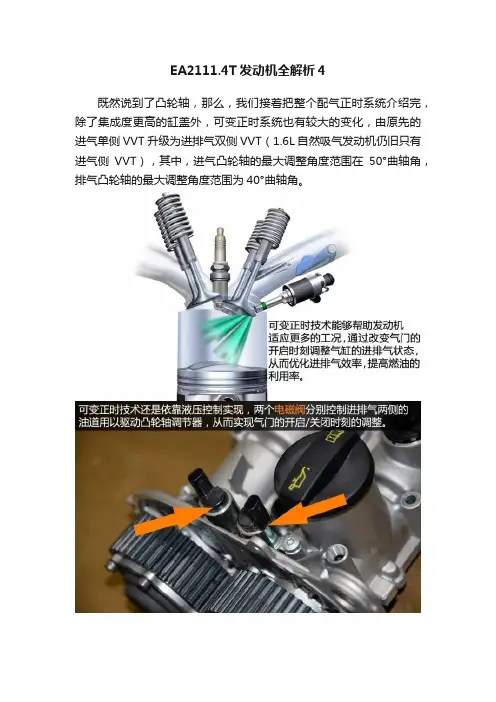 EA2111.4T 发动机全解析 4

既然说到了凸轮轴，那么，我们接着把整个配气正时系统介绍完，除了集成度更高的缸盖外，可变正时系统也有较大的变化，由原先的进气单侧 VVT 升级为进排气双侧 VVT（1.6L 自然吸气发动机仍旧只有进气侧 VVT），其中，进气凸轮轴的最大调整角度范围在 50°曲轴角，排气凸轮轴的最大调整角度范围为 40°曲轴角。

可变正时技术能够帮助发动机适应更多的工况，通过改变气门的开启时刻调整气缸的进排气状态，从而优化进排气效率，提高燃油的利用率。

可变正时技术还是依靠液压控制实现，两个电磁阀分别控制进排气两侧的油道用以驱动凸轮轴调节器，从而实现气门的开启/关闭时刻的调整。