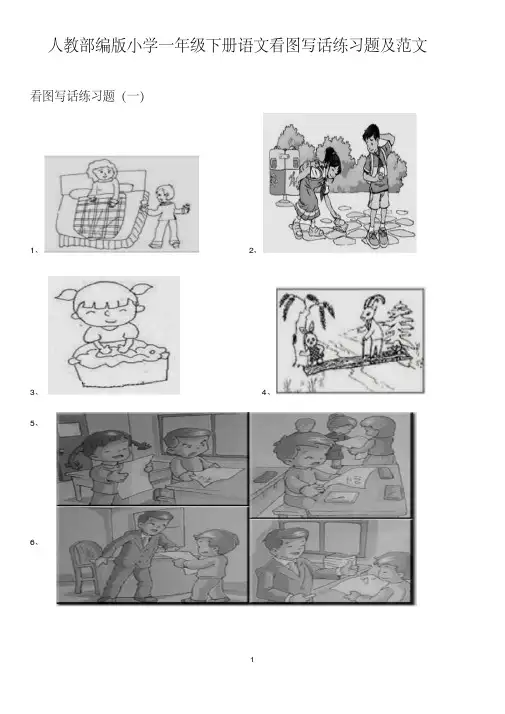 人教部编版小学一年级下册语文看图写话练习题及范文

看图写话练习题（一）

1、

2、

3、

4、

5、

6、

1