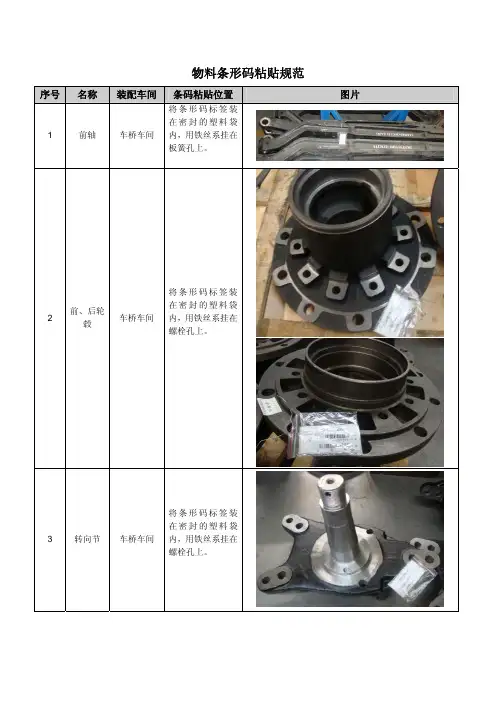 物料条形码粘贴规范

| 序号 | 名称 | 装配车间 | 条码粘贴位置 | 图片 |
|---|---|---|---|---|
| 1 | 前轴 | 车桥车间 | 将条形码标签装在密封的塑料袋内，用铁丝系挂在板簧孔上。 | |
| 2 | 前、后轮毂 | 车桥车间 | 将条形码标签装在密封的塑料袋内，用铁丝系挂在螺栓孔上。 | |
| 3 | 转向节 | 车桥车间 | 将条形码标签装在密封的塑料袋内，用铁丝系挂在螺栓孔上。 | |